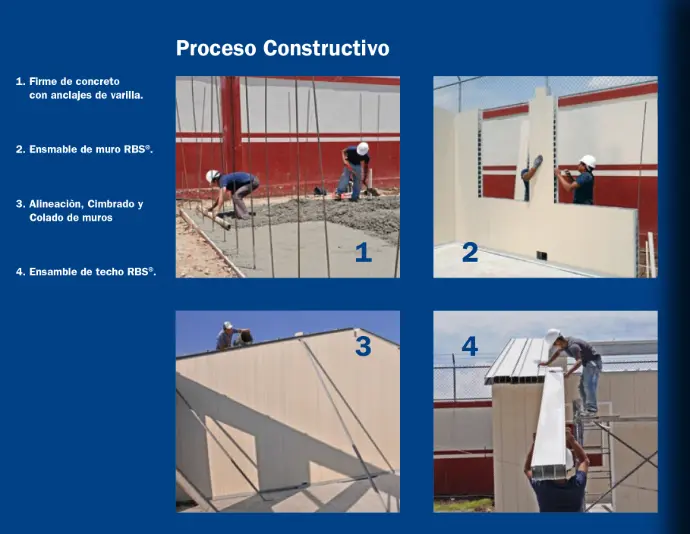 Proceso Constructivo

1. Firme de concreto con anclajes de varilla.

2. Ensmable de muro RBS®.

3. Alineaciòn, Cimbrado y Colado de muros

4. Ensamble de techo RBS®.

1

2

3

4